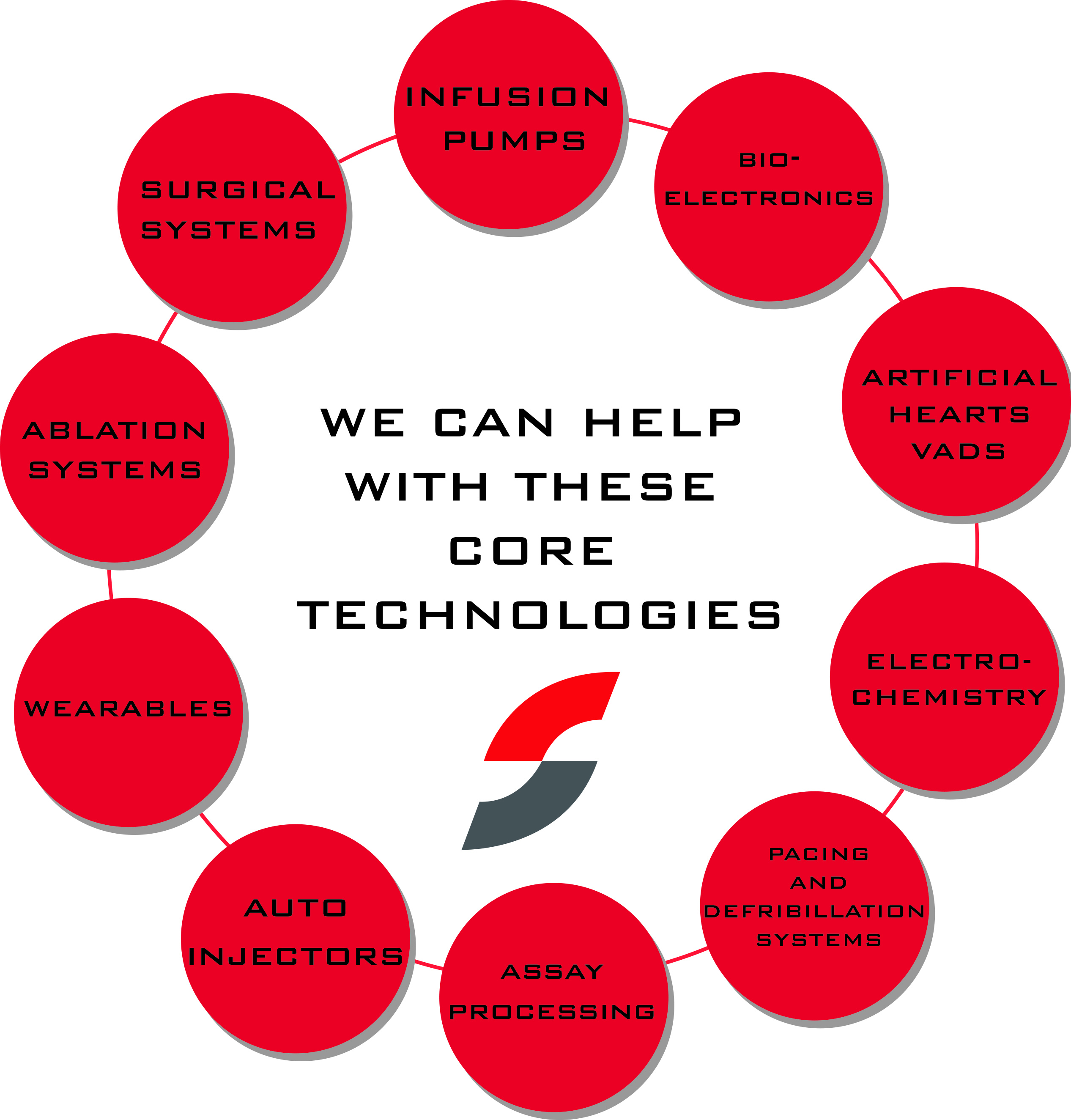 WE CAN HELP WITH THESE CORE TECHNOLOGIES

INFUSION PUMPS

BIO-ELECTRONICS

ARTIFICIAL HEARTS VADS

ELECTRO-CHEMISTRY

PACING AND DEFRIBILLATION SYSTEMS

ASSAY PROCESSING

AUTO INJECTORS

WEARABLES

ABLATION SYSTEMS

SURGICAL SYSTEMS